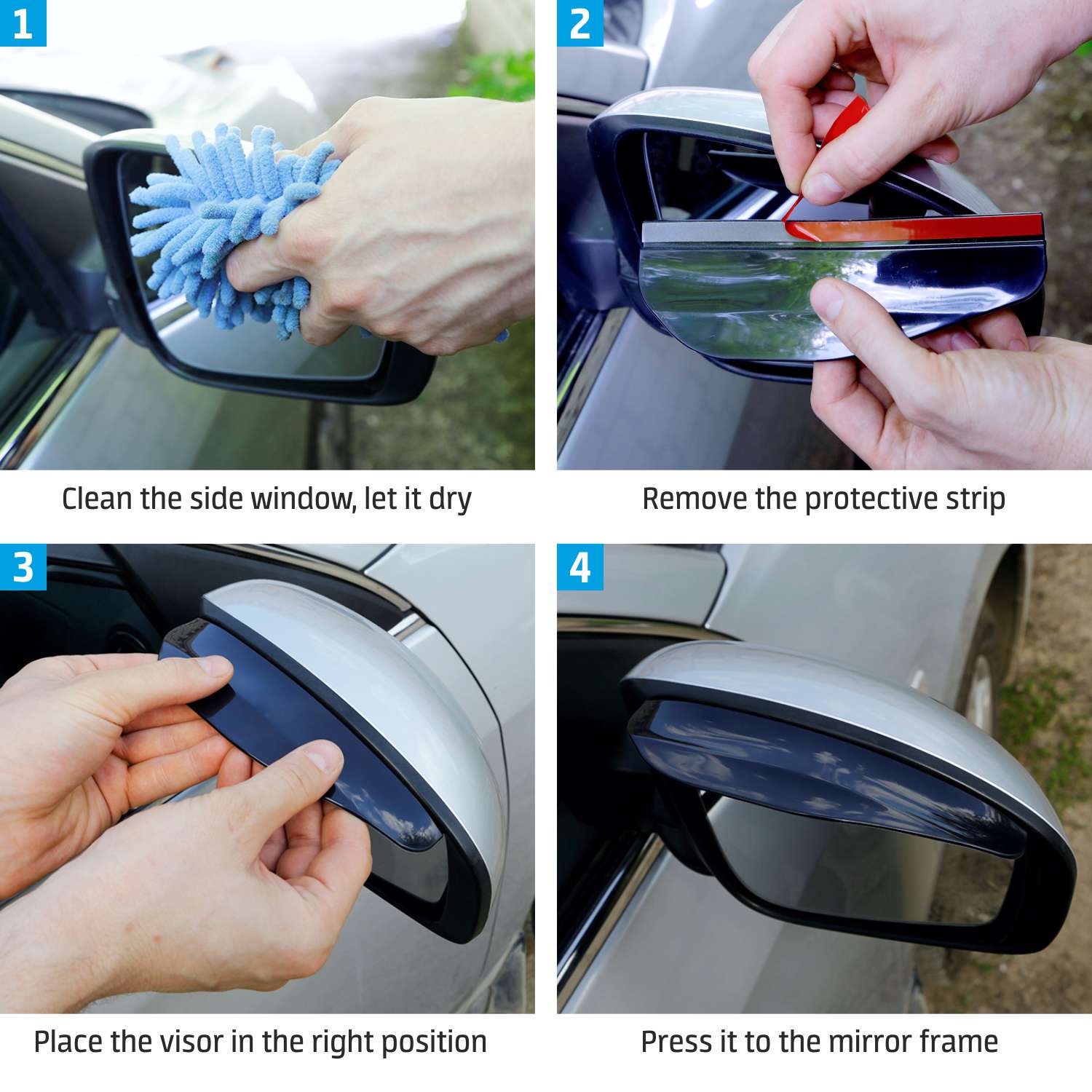 1

Clean the side window, let it dry

2

Remove the protective strip

3

Place the visor in the right position

4

Press it to the mirror frame